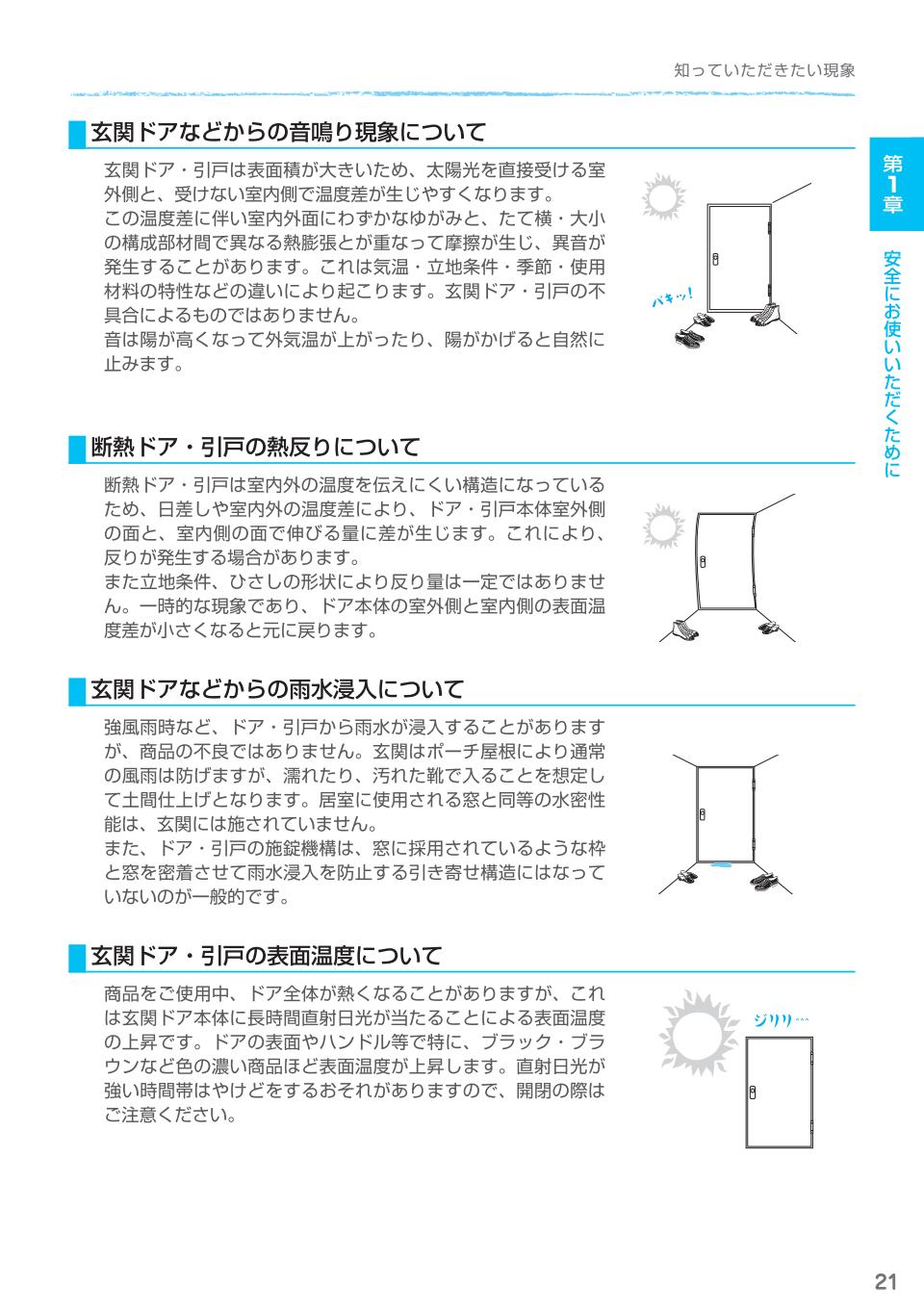 知っていただきたい現象

玄関ドアなどからの音鳴り現象について

玄関ドア・引戸は表面積が大きいため、太陽光を直接受ける室外側と、受けない室内側で温度差が生じやすくなります。
この温度差に伴い室内外面にわずかなゆがみと、たて横・大小の構成部材間で異なる熱膨張とが重なって摩擦が生じ、異音が発生することがあります。これは気温・立地条件・季節・使用材料の特性などの違いにより起こります。玄関ドア・引戸の不具合によるものではありません。
音は陽が高くなって外気温が上がったり、陽がかげると自然に止みます。

パキッ!

断熱ドア・引戸の熱反りについて

断熱ドア・引戸は室内外の温度を伝えにくい構造になっているため、日差しや室内外の温度差により、ドア・引戸本体室外側の面と、室内側の面で伸びる量に差が生じます。これにより、反りが発生する場合があります。
また立地条件、ひさしの形状により反り量は一定ではありません。一時的な現象であり、ドア本体の室外側と室内側の表面温度差が小さくなると元に戻ります。

玄関ドアなどからの雨水浸入について

強風雨時など、ドア・引戸から雨水が浸入することがありますが、商品の不良ではありません。玄関はポーチ屋根により通常の風雨は防げますが、濡れたり、汚れた靴で入ることを想定して土間仕上げとなります。居室に使用される窓と同等の水密性能は、玄関には施されていません。
また、ドア・引戸の施錠機構は、窓に採用されているような枠と窓を密着させて雨水浸入を防止する引き寄せ構造にはなっていないのが一般的です。

玄関ドア・引戸の表面温度について

商品をご使用中、ドア全体が熱くなることがありますが、これは玄関ドア本体に長時間直射日光が当たることによる表面温度の上昇です。ドアの表面やハンドル等で特に、ブラック・ブラウンなど色の濃い商品ほど表面温度が上昇します。直射日光が強い時間帯はやけどをするおそれがありますので、開閉の際はご注意ください。

ジリリ…

第1章
安全にお使いいただくために

21